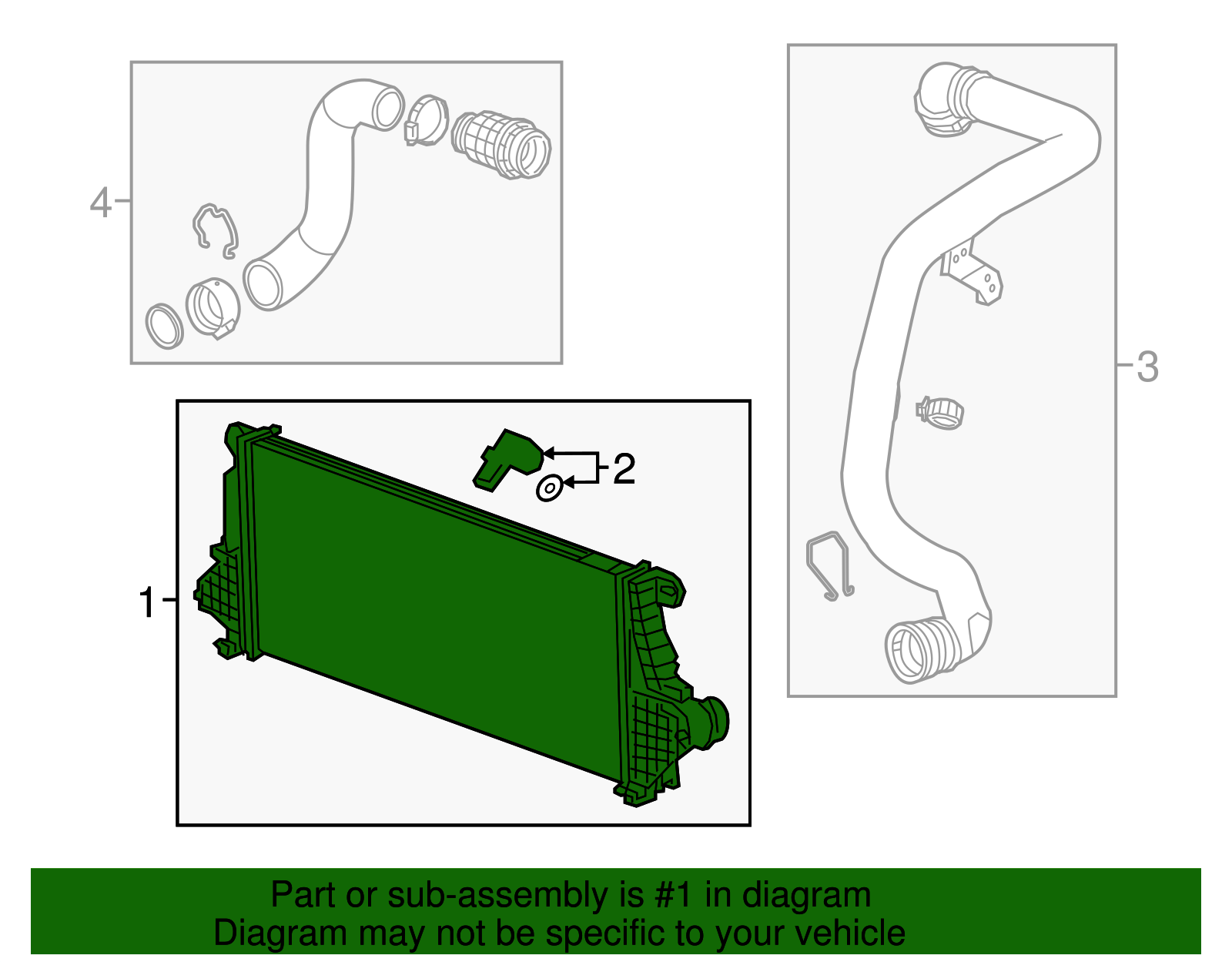 4

3

2

1

Part or sub-assembly is #1 in diagram
Diagram may not be specific to your vehicle