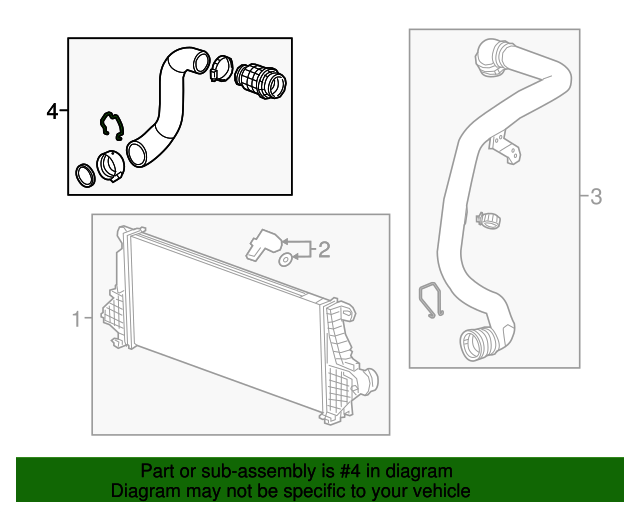 4
3
2
1
Part or sub-assembly is #4 in diagram
Diagram may not be specific to your vehicle