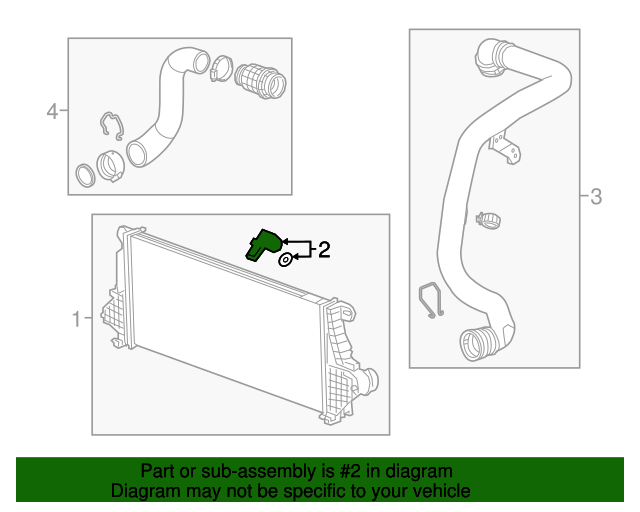 4
3
2
1
Part or sub-assembly is #2 in diagram
Diagram may not be specific to your vehicle