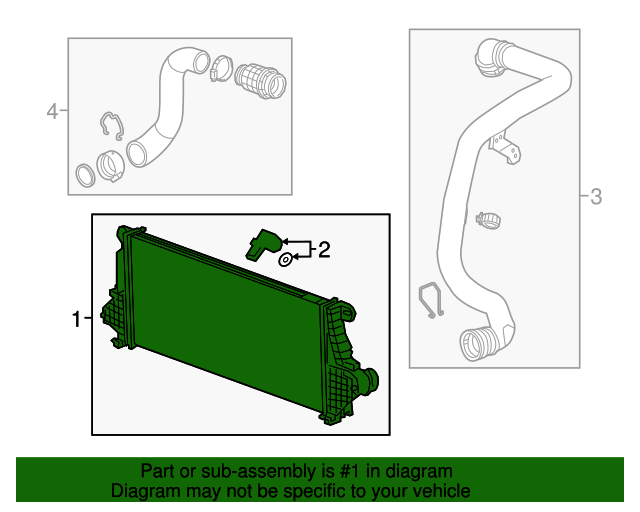 4
3
2
1
Part or sub-assembly is #1 in diagram
Diagram may not be specific to your vehicle