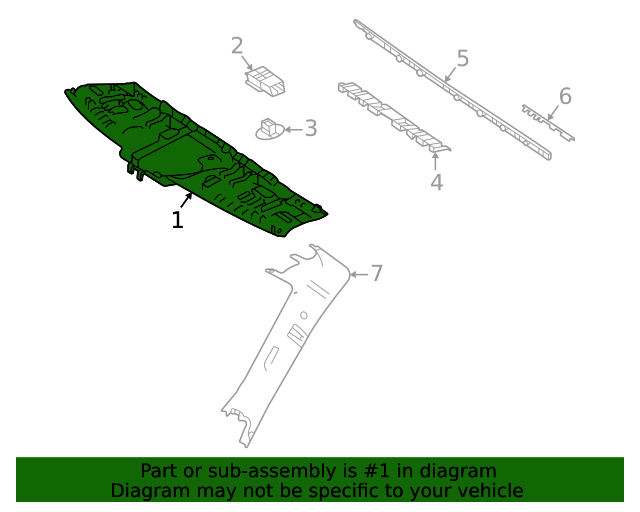 2

5

6

3

4

1

7

Part or sub-assembly is #1 in diagram
Diagram may not be specific to your vehicle