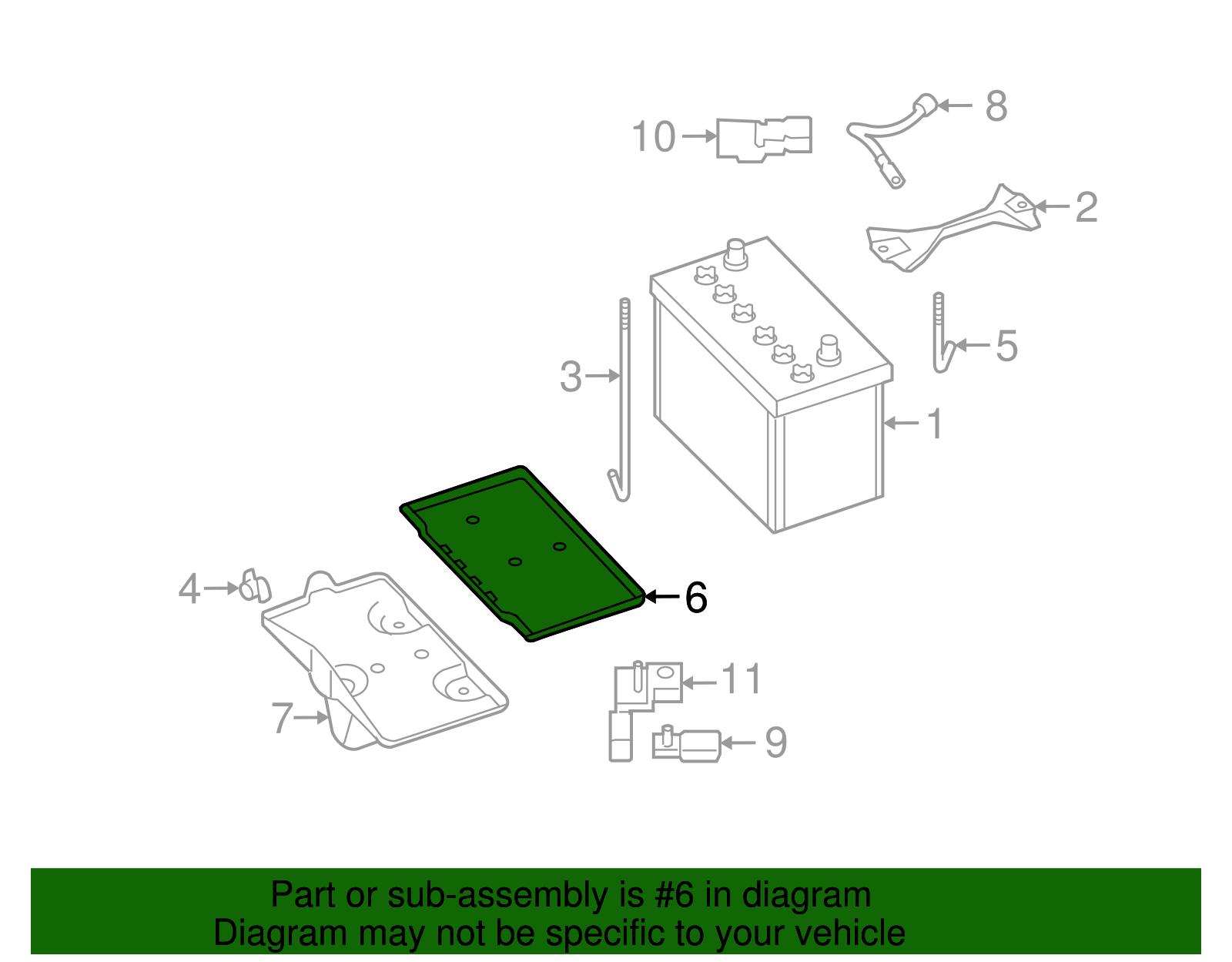 10
8
2
5
3
1
4
6
7
11
9

Part or sub-assembly is #6 in diagram
Diagram may not be specific to your vehicle