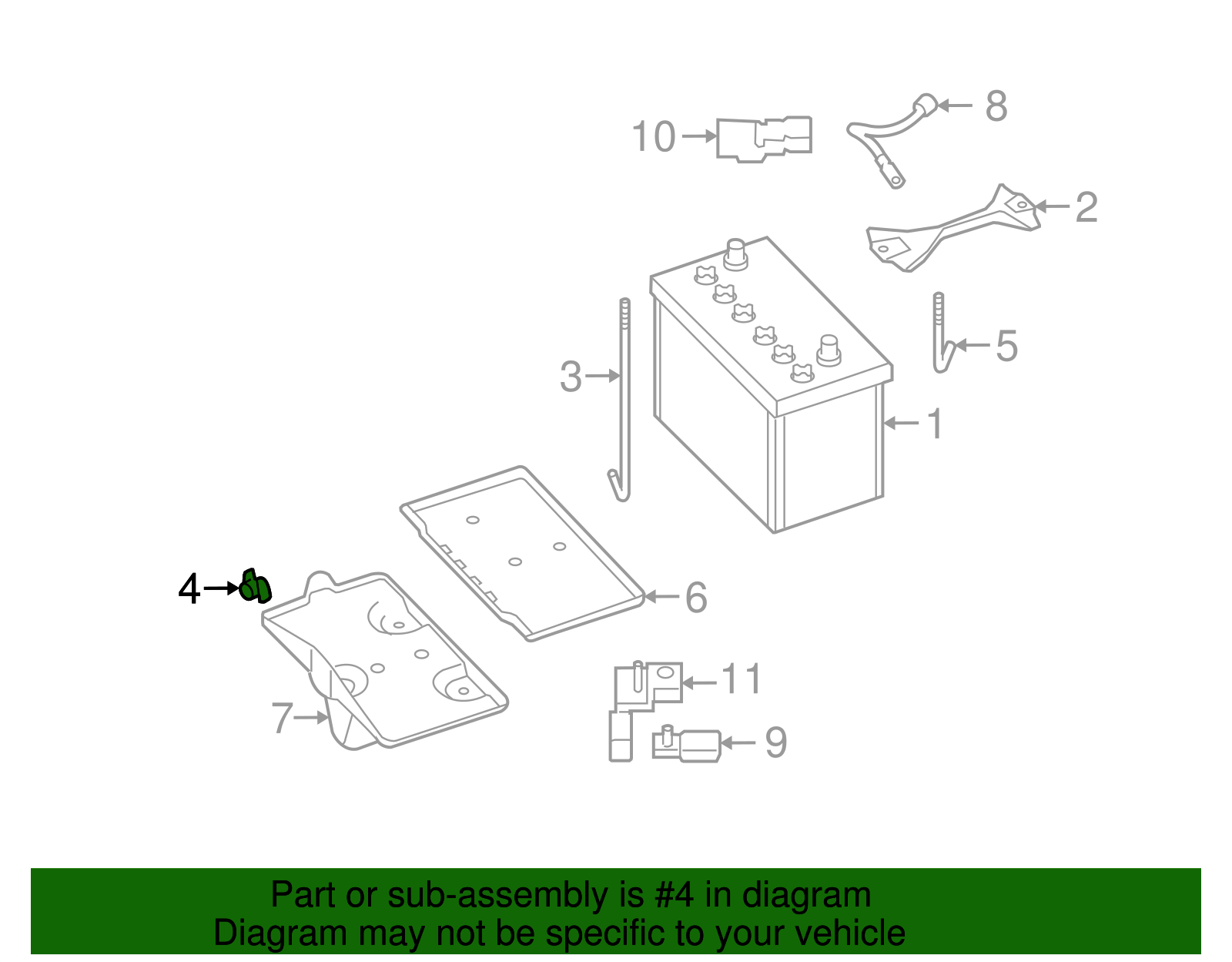 10
8
2
5
3
1
4
6
11
7
9

Part or sub-assembly is #4 in diagram
Diagram may not be specific to your vehicle