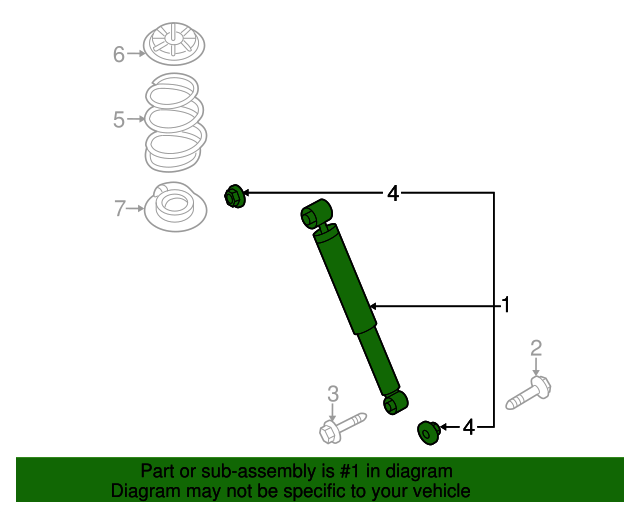 6
5
7
4
1
2
3
4

Part or sub-assembly is #1 in diagram
Diagram may not be specific to your vehicle