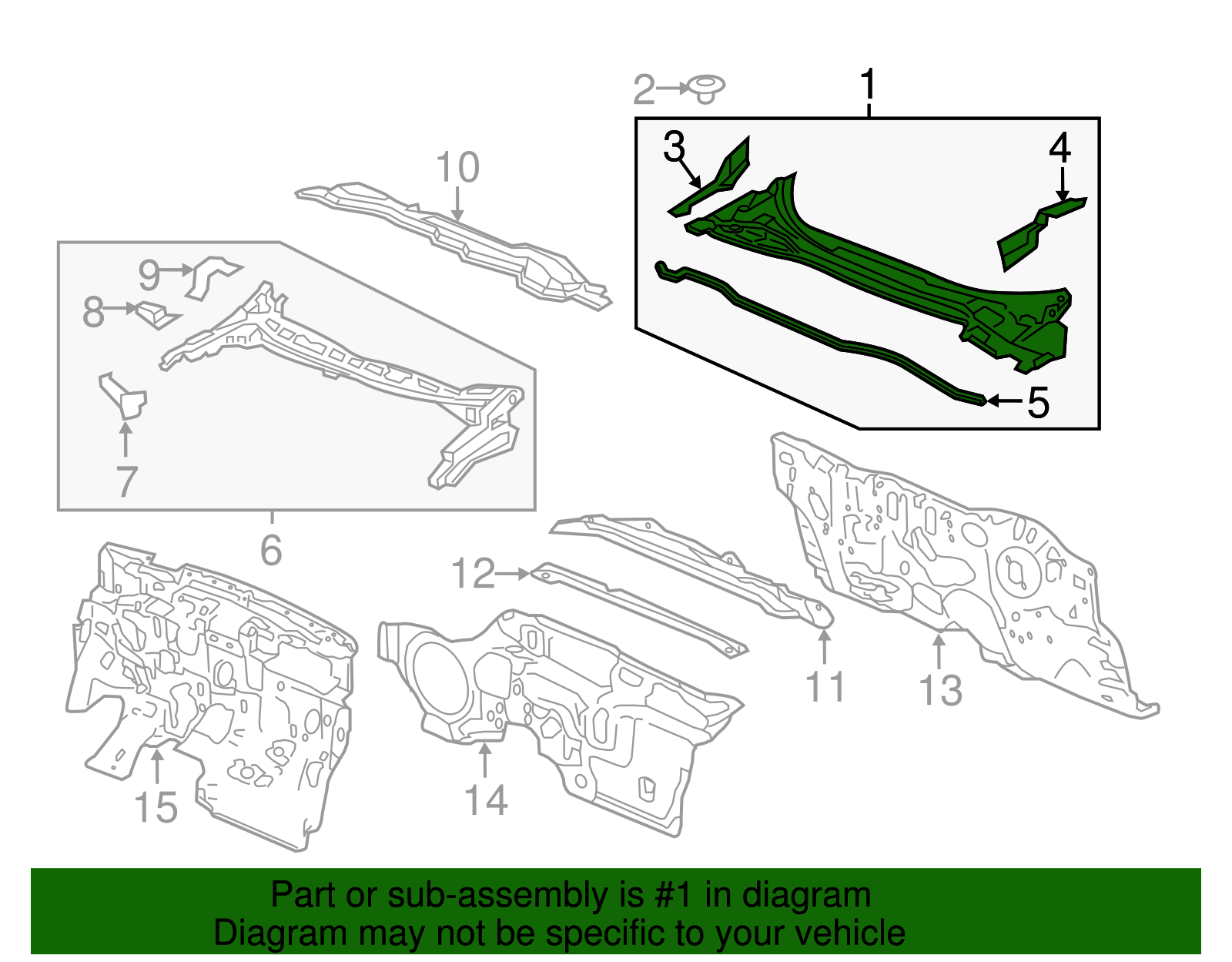 2
1
3
4
10
9
8
5
7
6
12
11
13
15
14

Part or sub-assembly is #1 in diagram
Diagram may not be specific to your vehicle