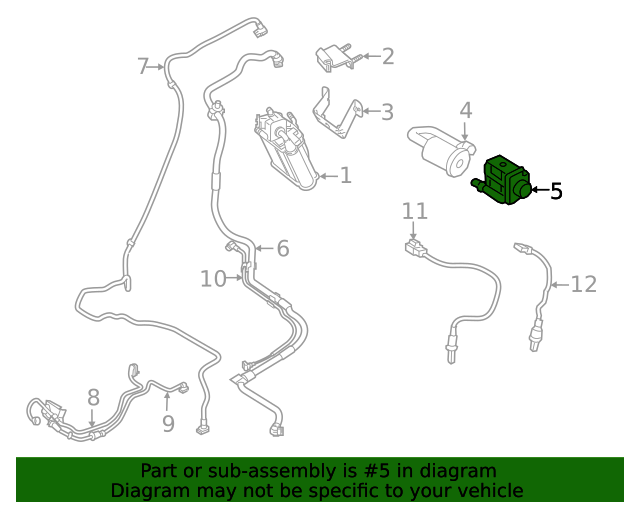 7
2
3
4
1
5
11
6
10
12
8
9

Part or sub-assembly is #5 in diagram
Diagram may not be specific to your vehicle