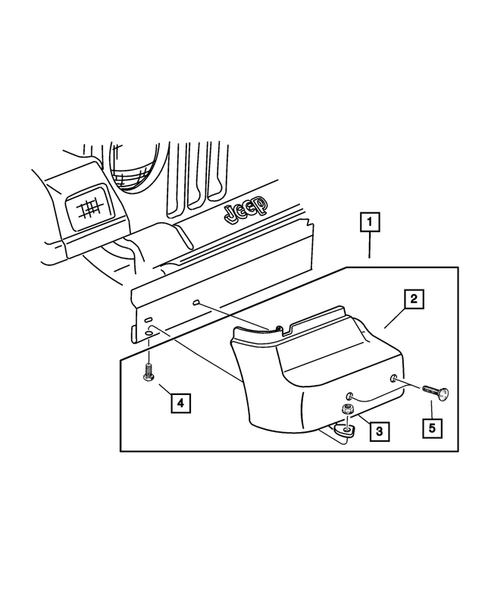 Jeep
1
2
4
3
5