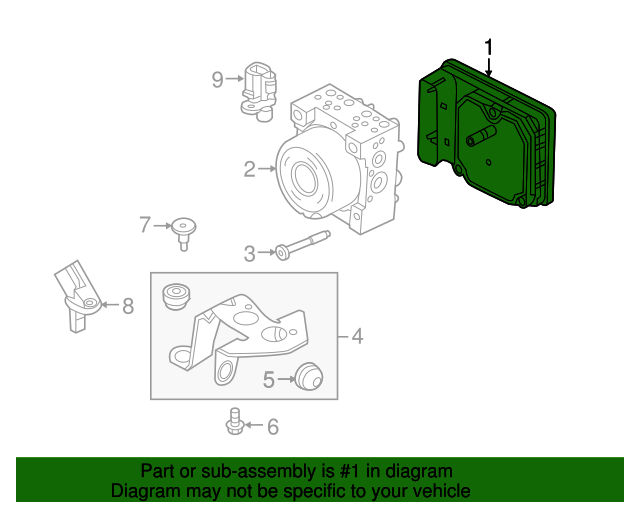 1
9
2
7
3
8
4
5
6

Part or sub-assembly is #1 in diagram
Diagram may not be specific to your vehicle