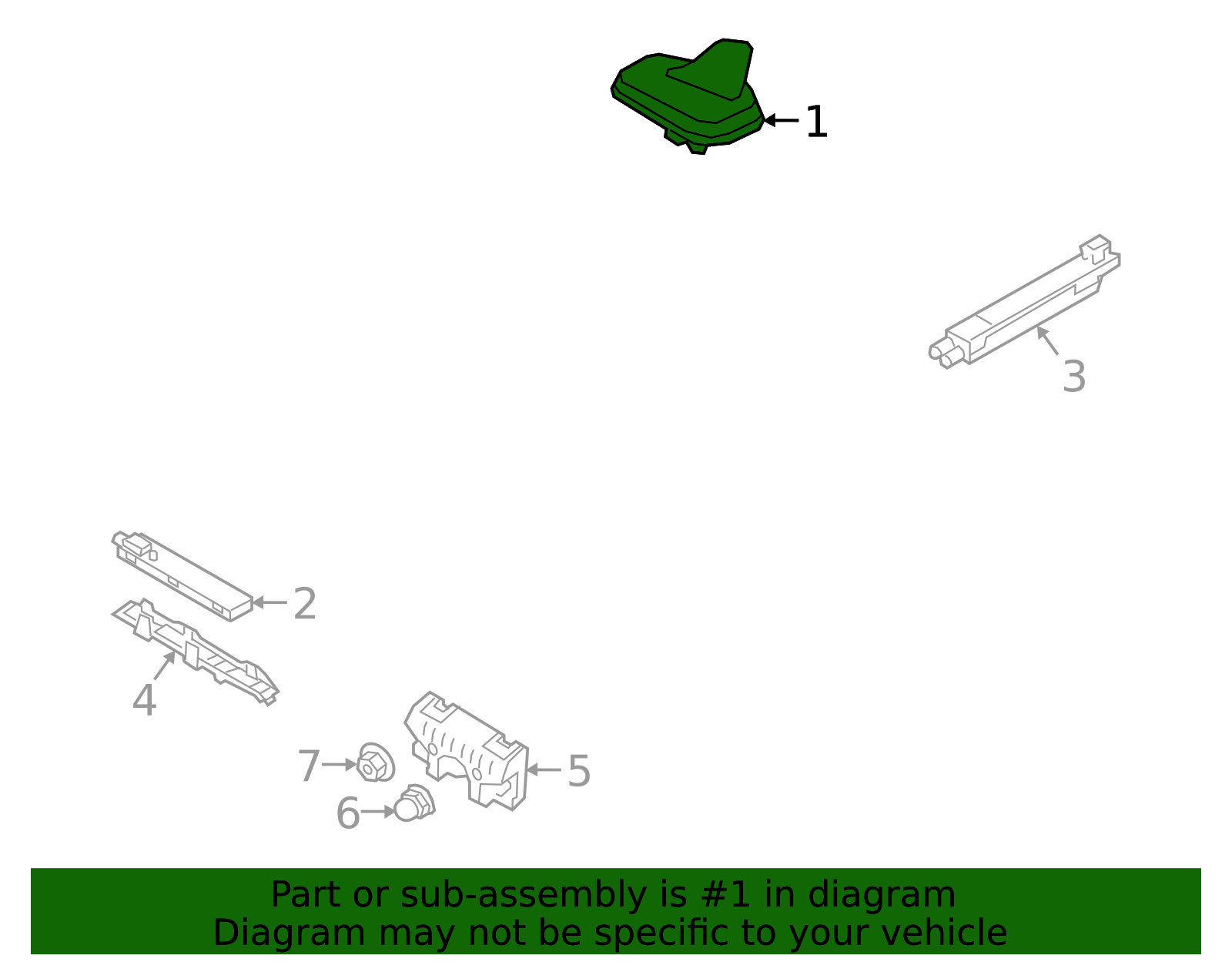 1
3
2
4
7
5
6

Part or sub-assembly is #1 in diagram
Diagram may not be specific to your vehicle