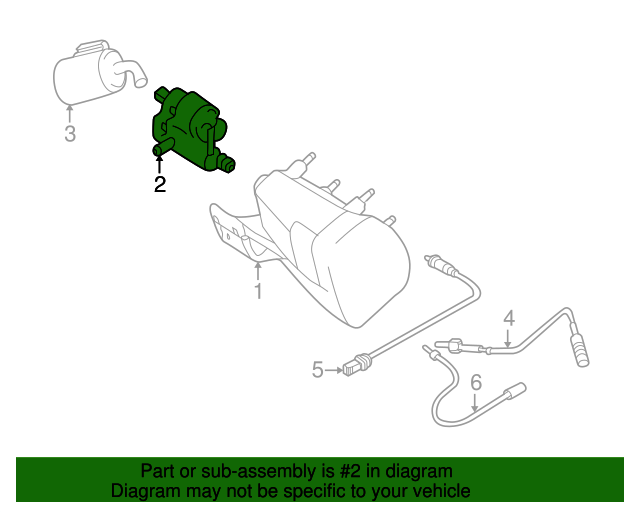 3

2

1

4

5

6

Part or sub-assembly is #2 in diagram
Diagram may not be specific to your vehicle