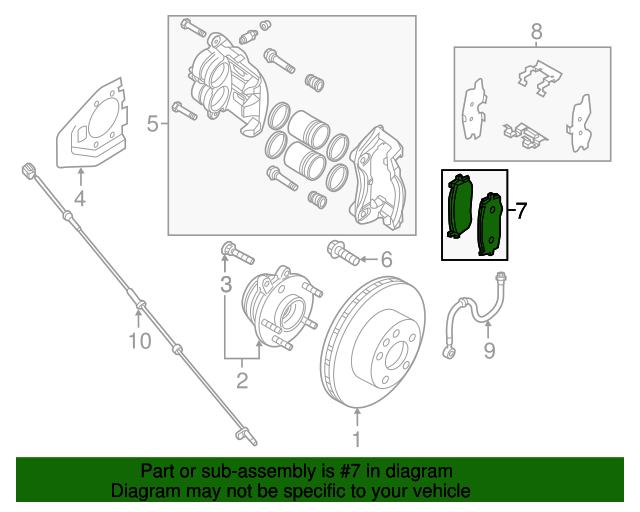 8
5
4
7
6
3
10
9
2
1
Part or sub-assembly is #7 in diagram
Diagram may not be specific to your vehicle