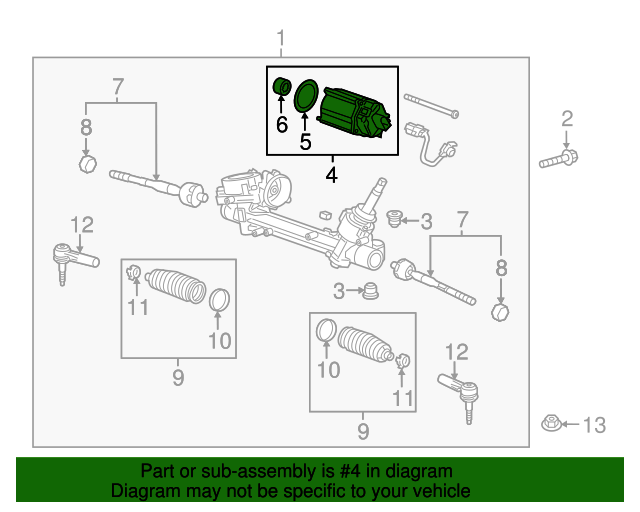 1
7
8
6
5
4
2
12
3
7
8
11
10
9
3
10
11
9
12
13

Part or sub-assembly is #4 in diagram
Diagram may not be specific to your vehicle