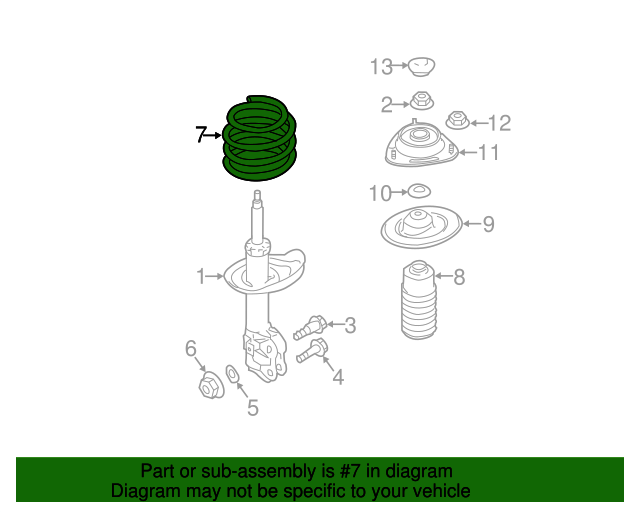 13
2
12
7
11
10
9
1
8
3
6
4
5

Part or sub-assembly is #7 in diagram
Diagram may not be specific to your vehicle