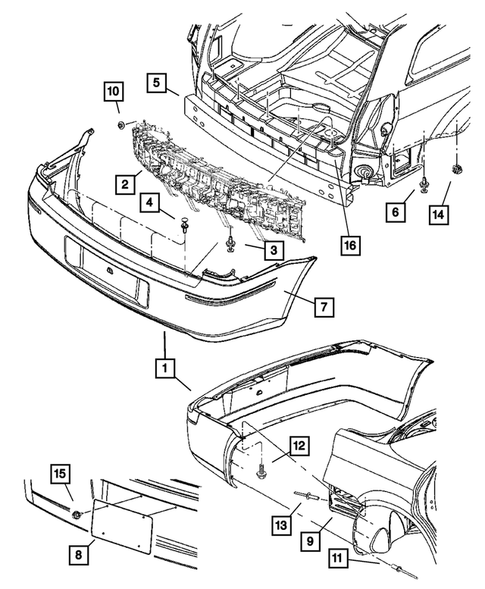 10
5
2
4
3
6
14
16
7
1
12
15
13
9
8
11