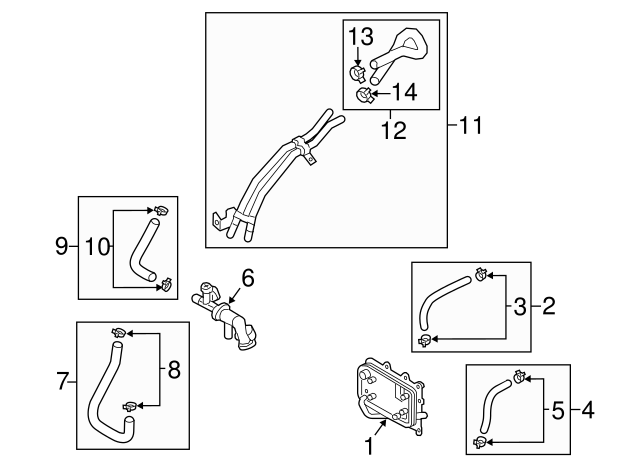 13
14
12
11
9
10
6
3
2
7
8
5
4
1