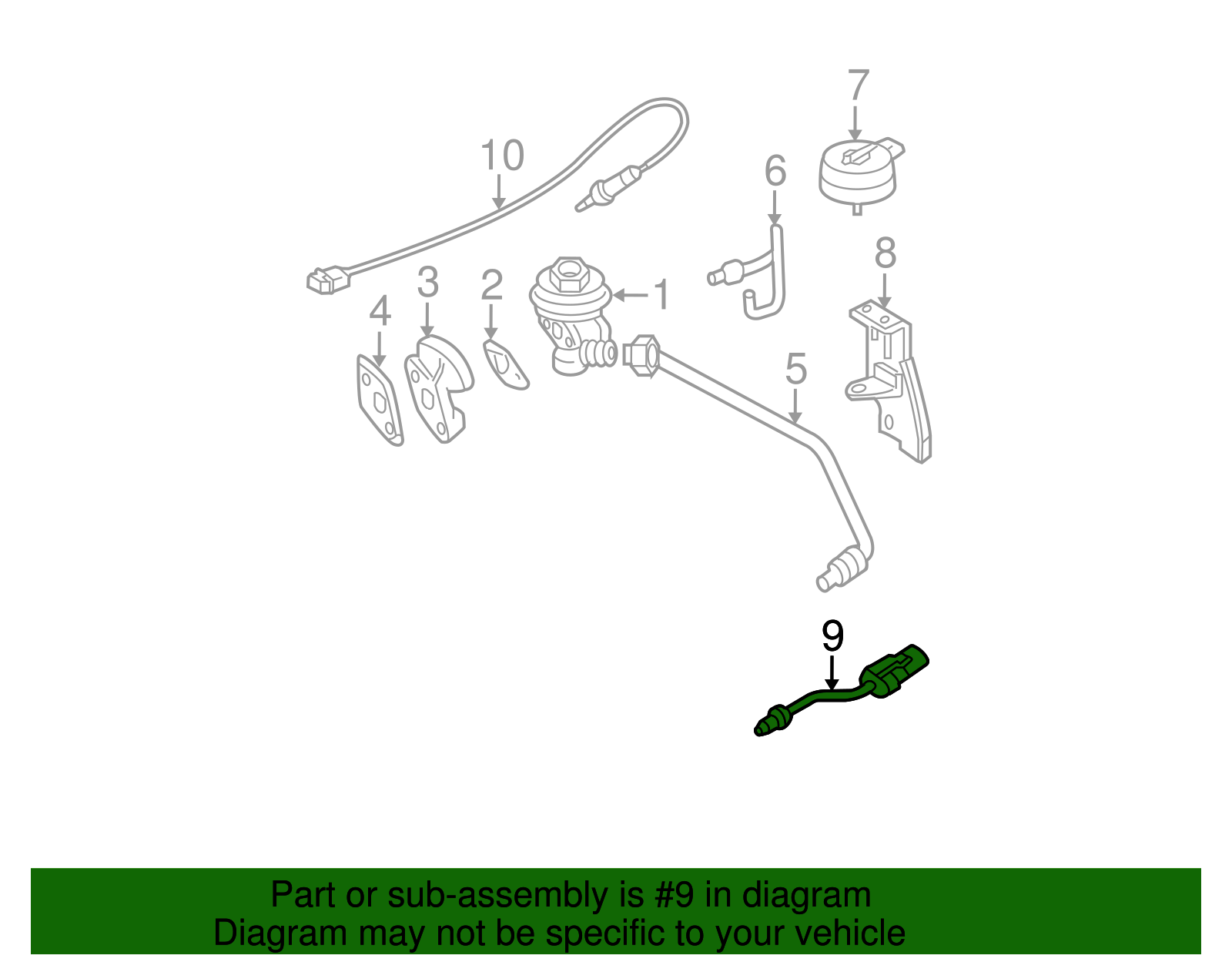 7
10
6
8
3
2
1
4
5
9

Part or sub-assembly is #9 in diagram
Diagram may not be specific to your vehicle