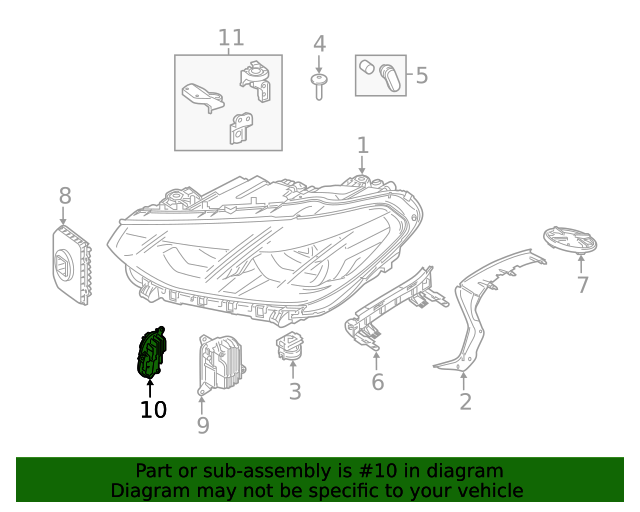 11
4
5
1
8
7
10
9
3
6
2

Part or sub-assembly is #10 in diagram
Diagram may not be specific to your vehicle