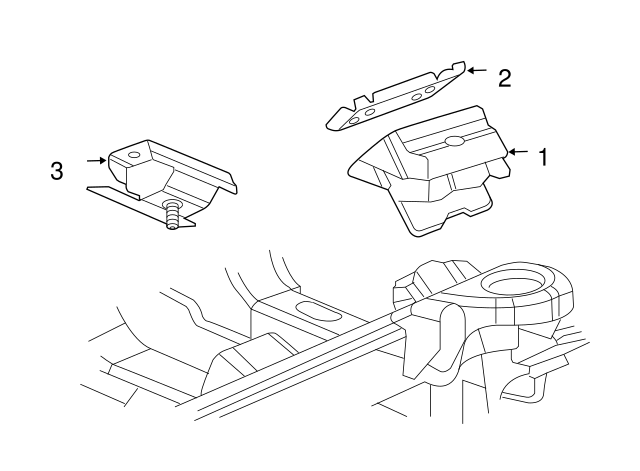 2
1
3