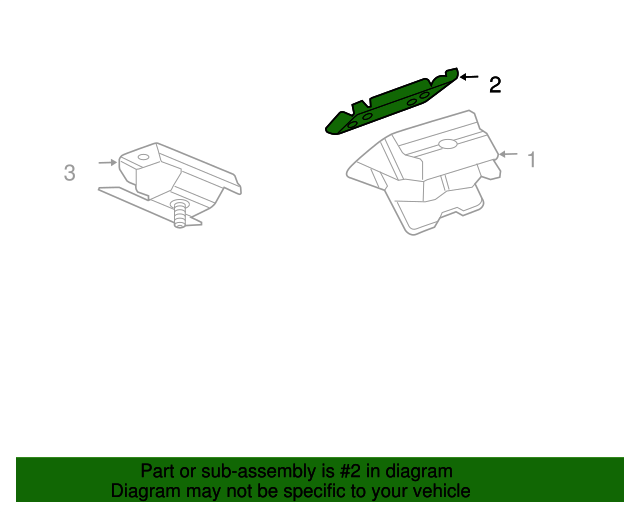 2

3

1

Part or sub-assembly is #2 in diagram
Diagram may not be specific to your vehicle