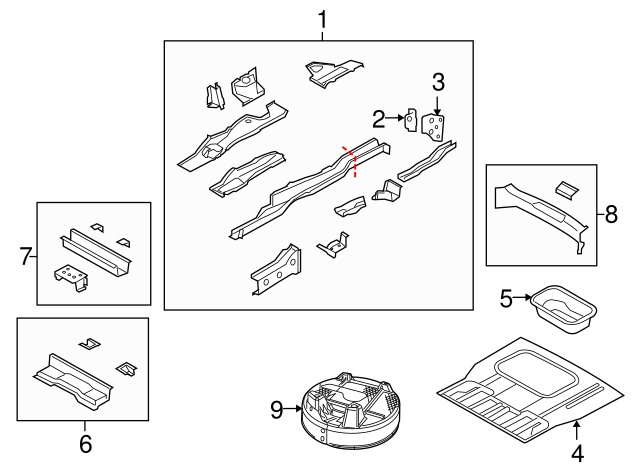 1
2
3
8
7
5
6
9
4