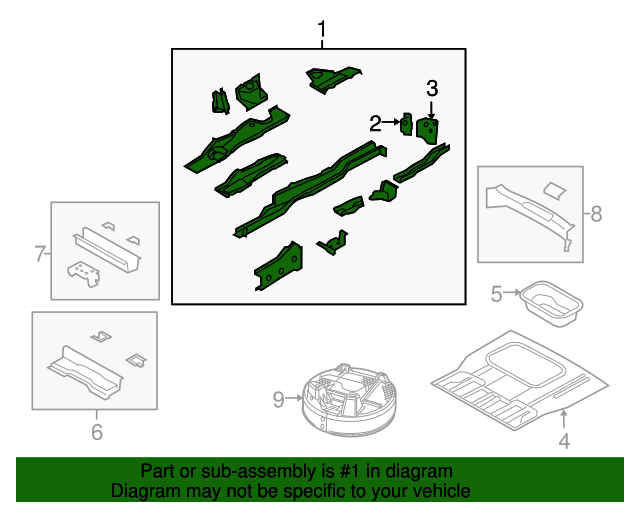 1
3
2
8
7
5
6
9
4
Part or sub-assembly is #1 in diagram
Diagram may not be specific to your vehicle