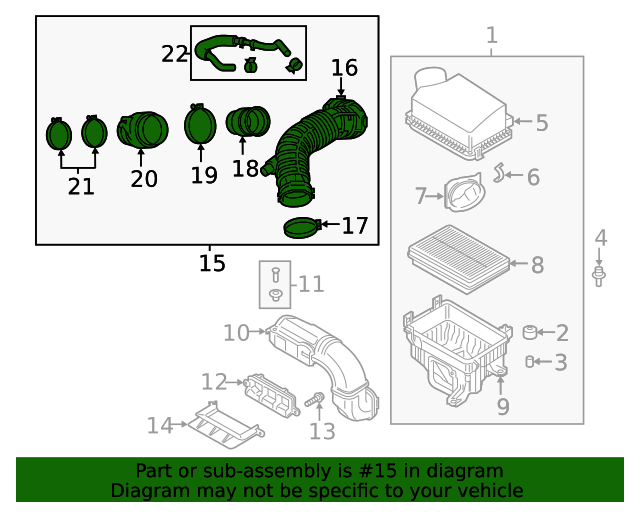 22
16
21
20
19
18
17
15
1
5
6
7
8
4
11
10
2
3
12
9
13
14

Part or sub-assembly is #15 in diagram
Diagram may not be specific to your vehicle