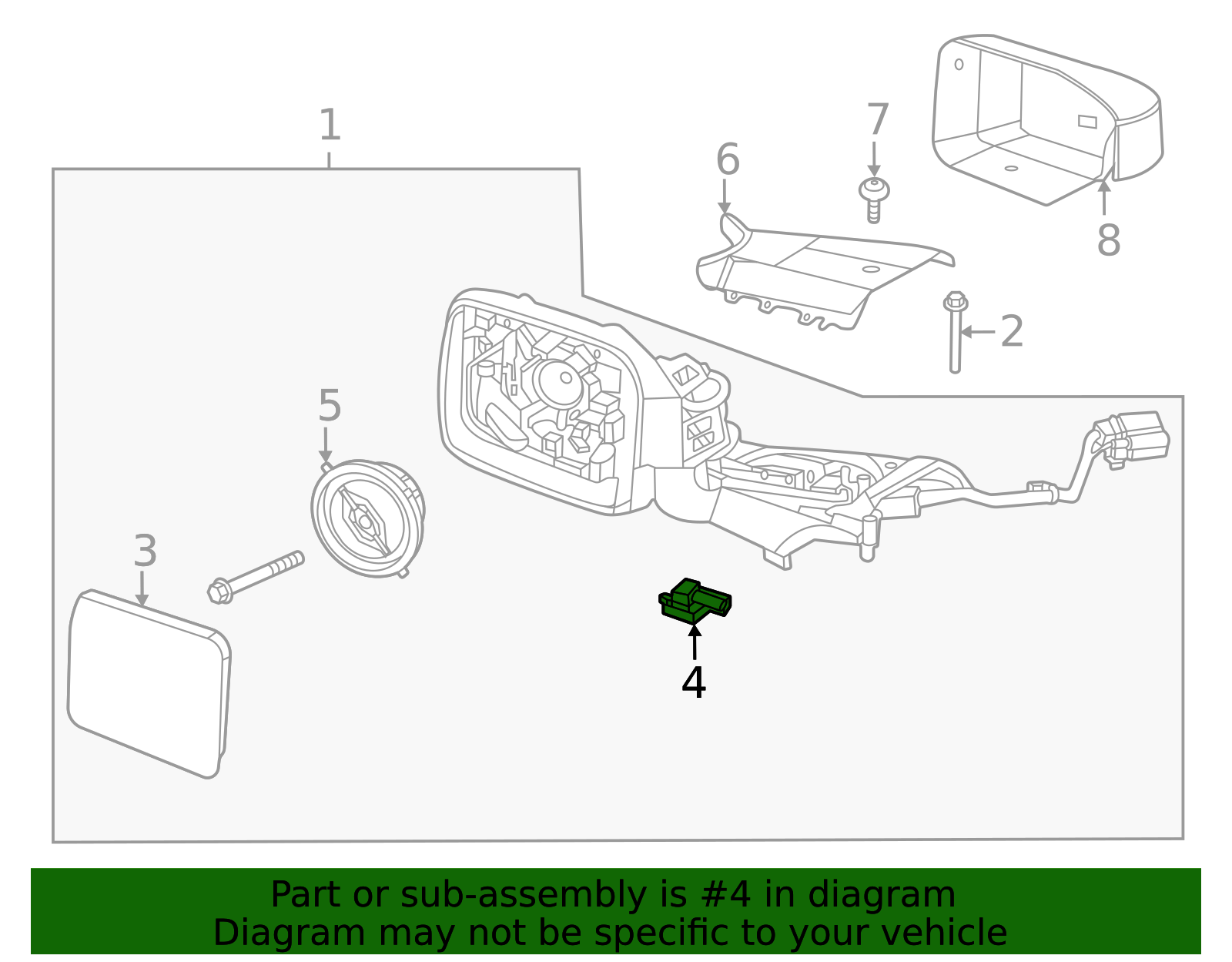 1
7
6
8
2
5
3
4

Part or sub-assembly is #4 in diagram
Diagram may not be specific to your vehicle