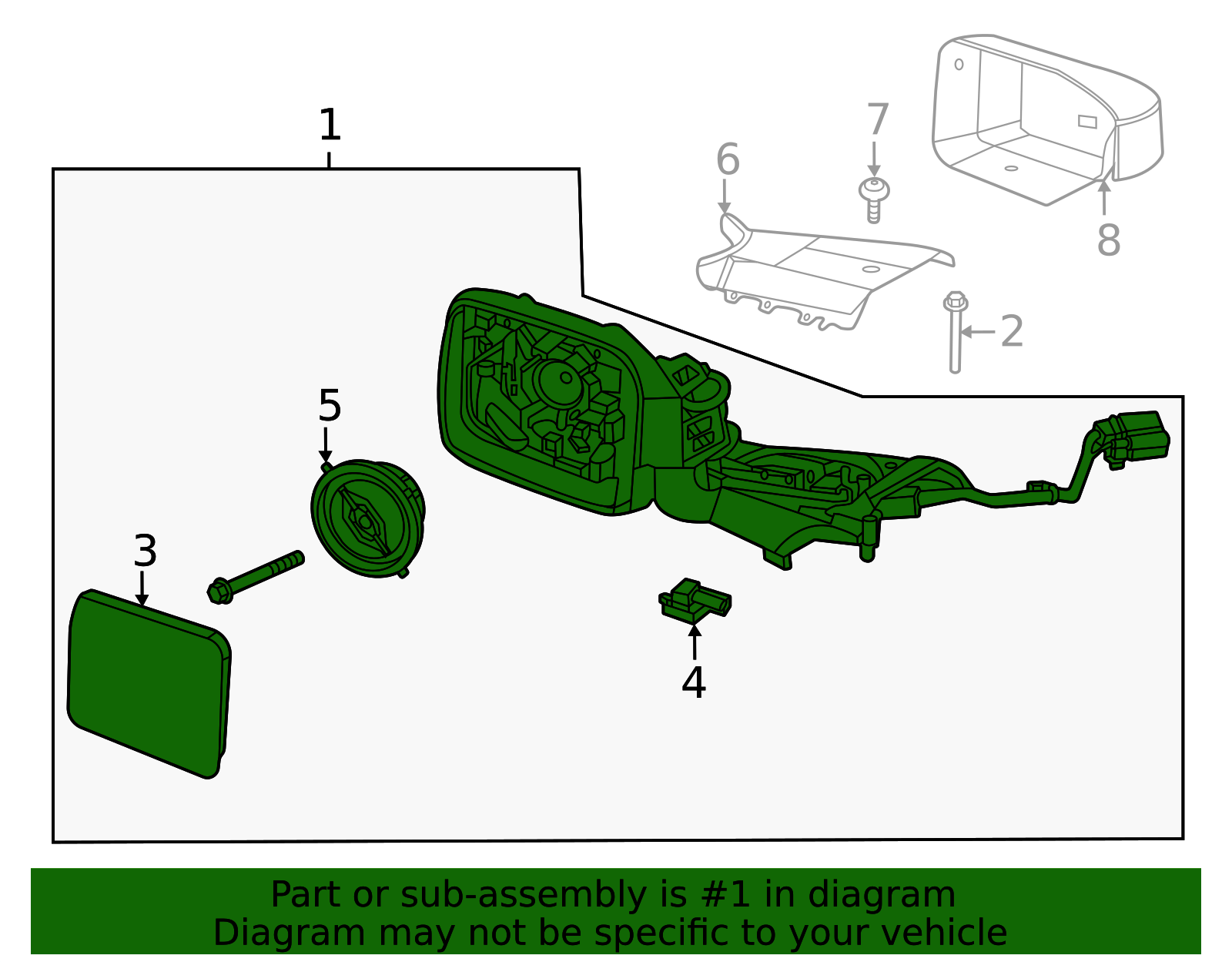 1
7
6
8
2
5
3
4

Part or sub-assembly is #1 in diagram
Diagram may not be specific to your vehicle