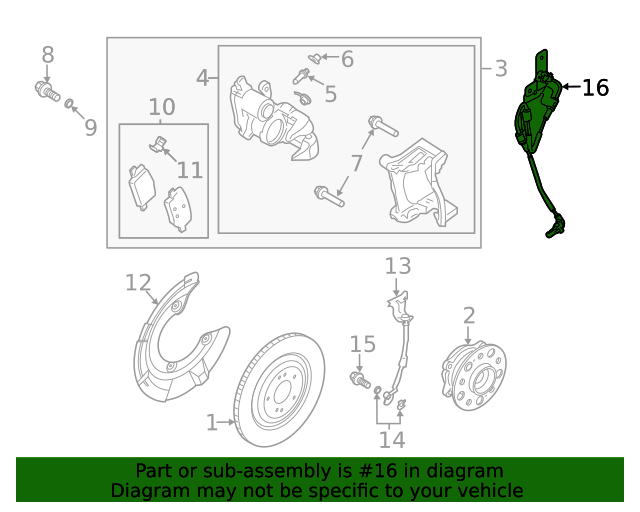 8
9
10
11
4
6
5
7
3
16
12
13
2
15
1
14

Part or sub-assembly is #16 in diagram
Diagram may not be specific to your vehicle