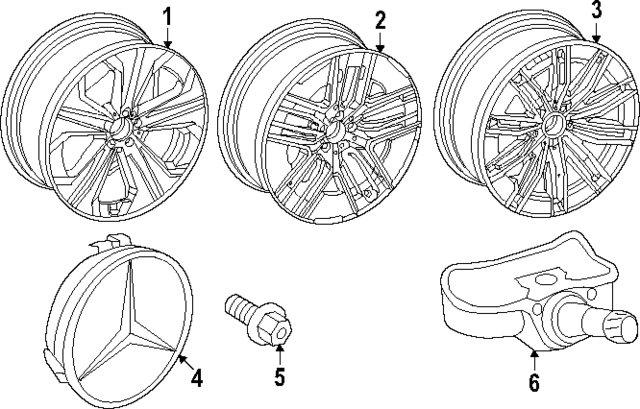 1
2
3
4
5
6