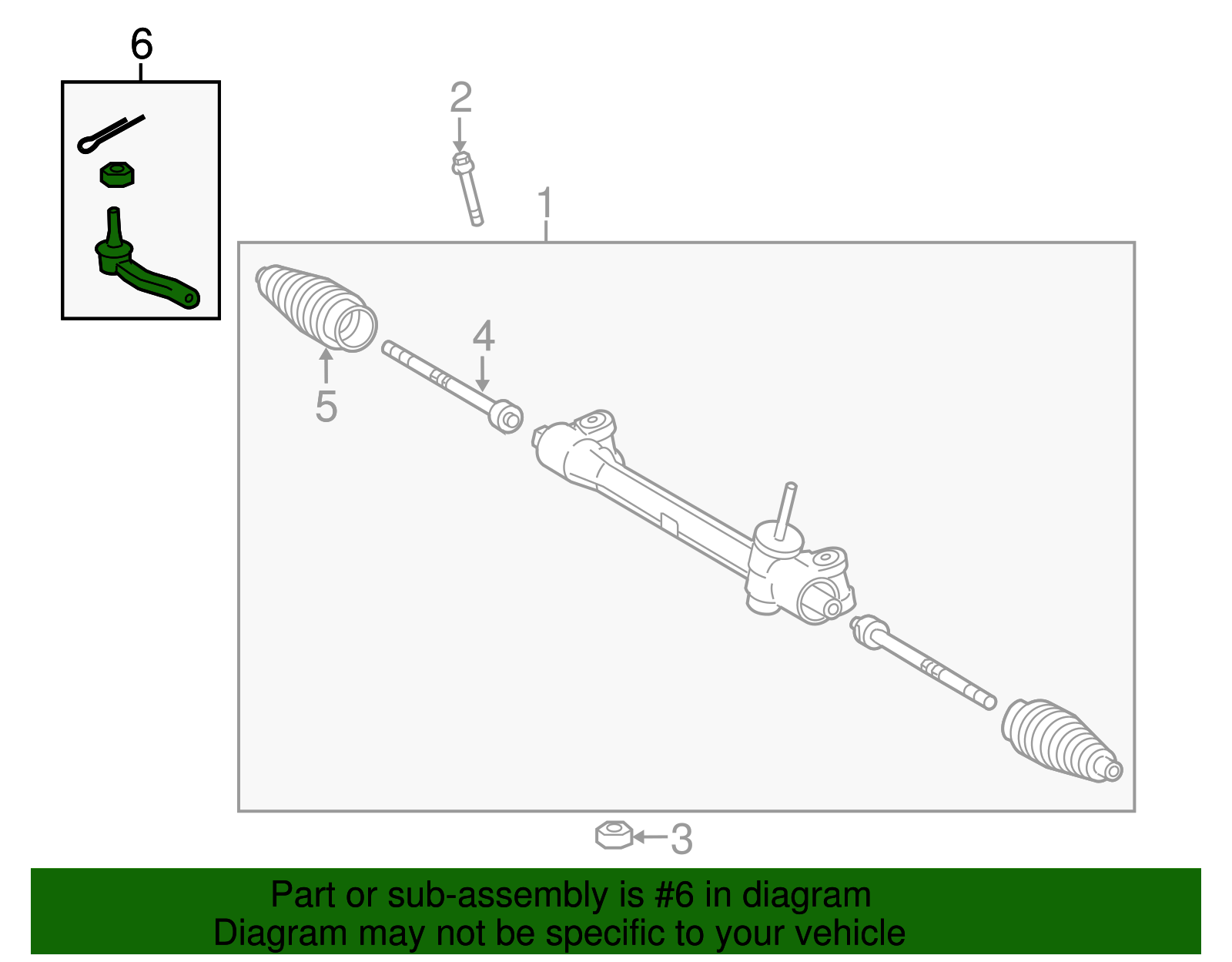 6

2

1

4

5

3

Part or sub-assembly is #6 in diagram
Diagram may not be specific to your vehicle