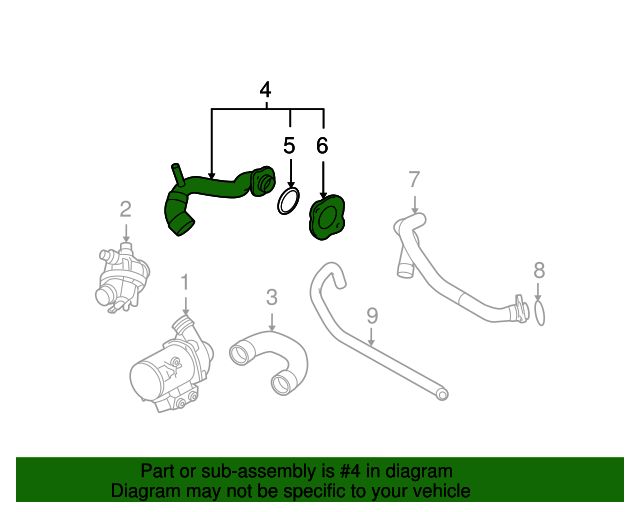 4
5
6
7
2
8
1
3
9

Part or sub-assembly is #4 in diagram
Diagram may not be specific to your vehicle