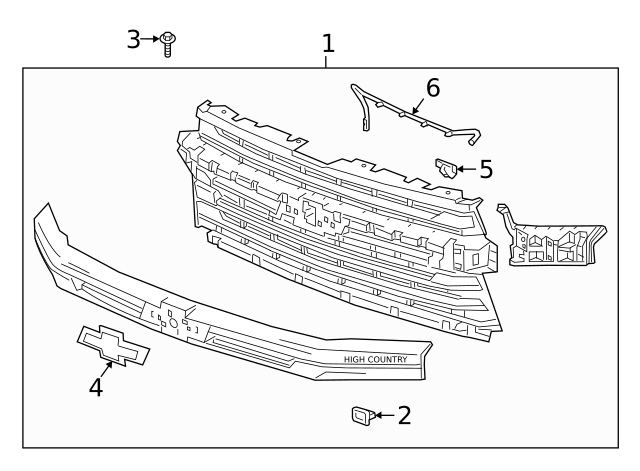 3
1
6
5
HIGH COUNTRY
4
2