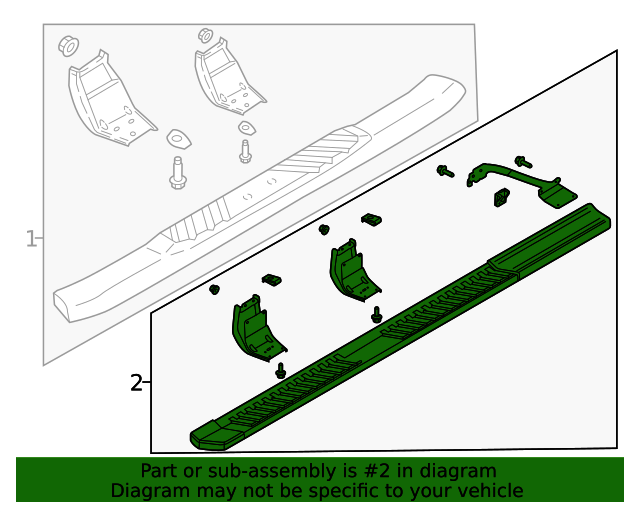 1

2

Part or sub-assembly is #2 in diagram
Diagram may not be specific to your vehicle