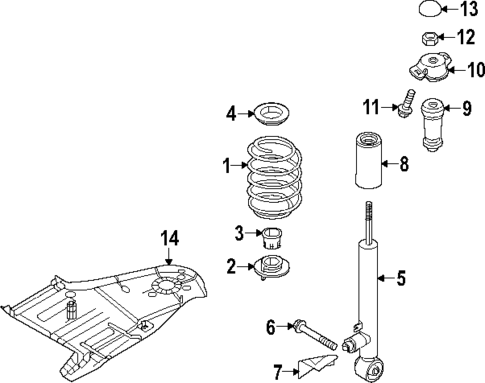 13
12
10
11
9
4
1
8
3
14
2
5
6
7