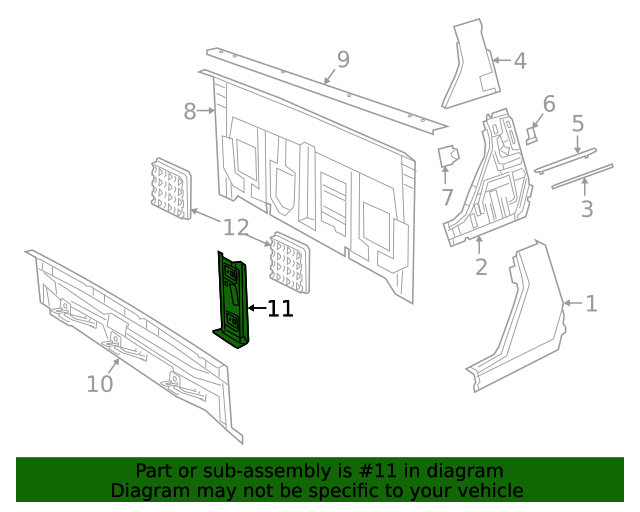 9
4
8
6
5
7
3
12
2
11
1
10

Part or sub-assembly is #11 in diagram
Diagram may not be specific to your vehicle