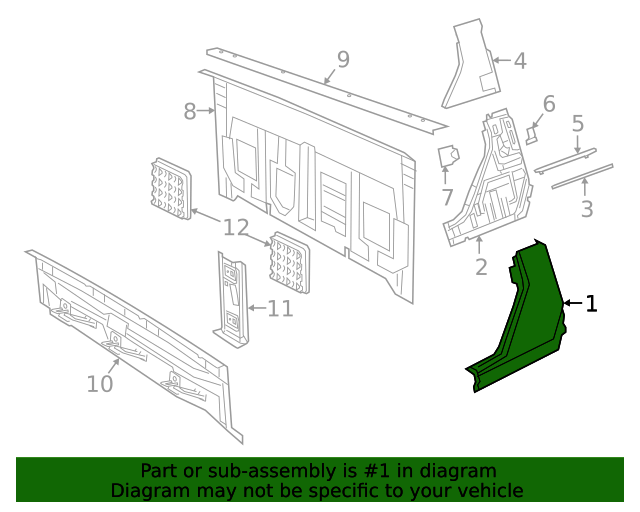 9
4
8
6
5
7
3
12
2
1
11
10

Part or sub-assembly is #1 in diagram
Diagram may not be specific to your vehicle