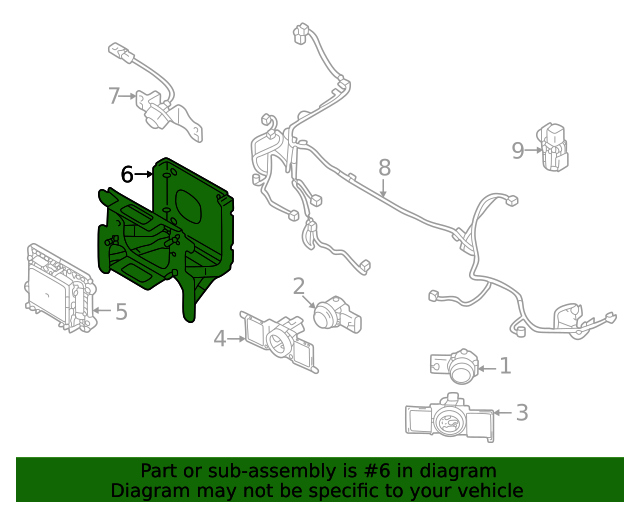 7
6
8
9
5
2
4
1
3

Part or sub-assembly is #6 in diagram
Diagram may not be specific to your vehicle