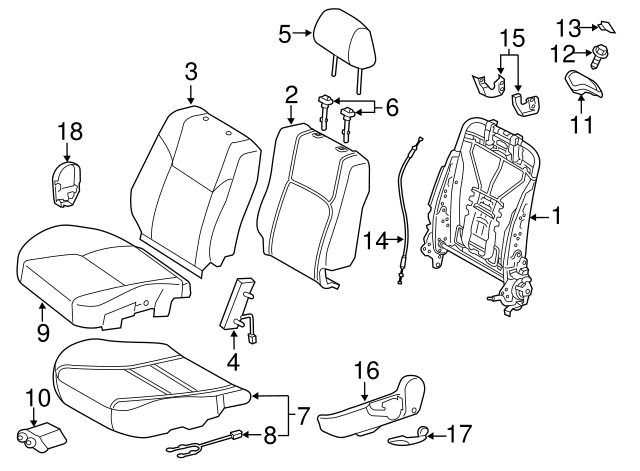 5
13
15
12
3
2
6
11
18
1
14
9
4
16
10
7
8
17