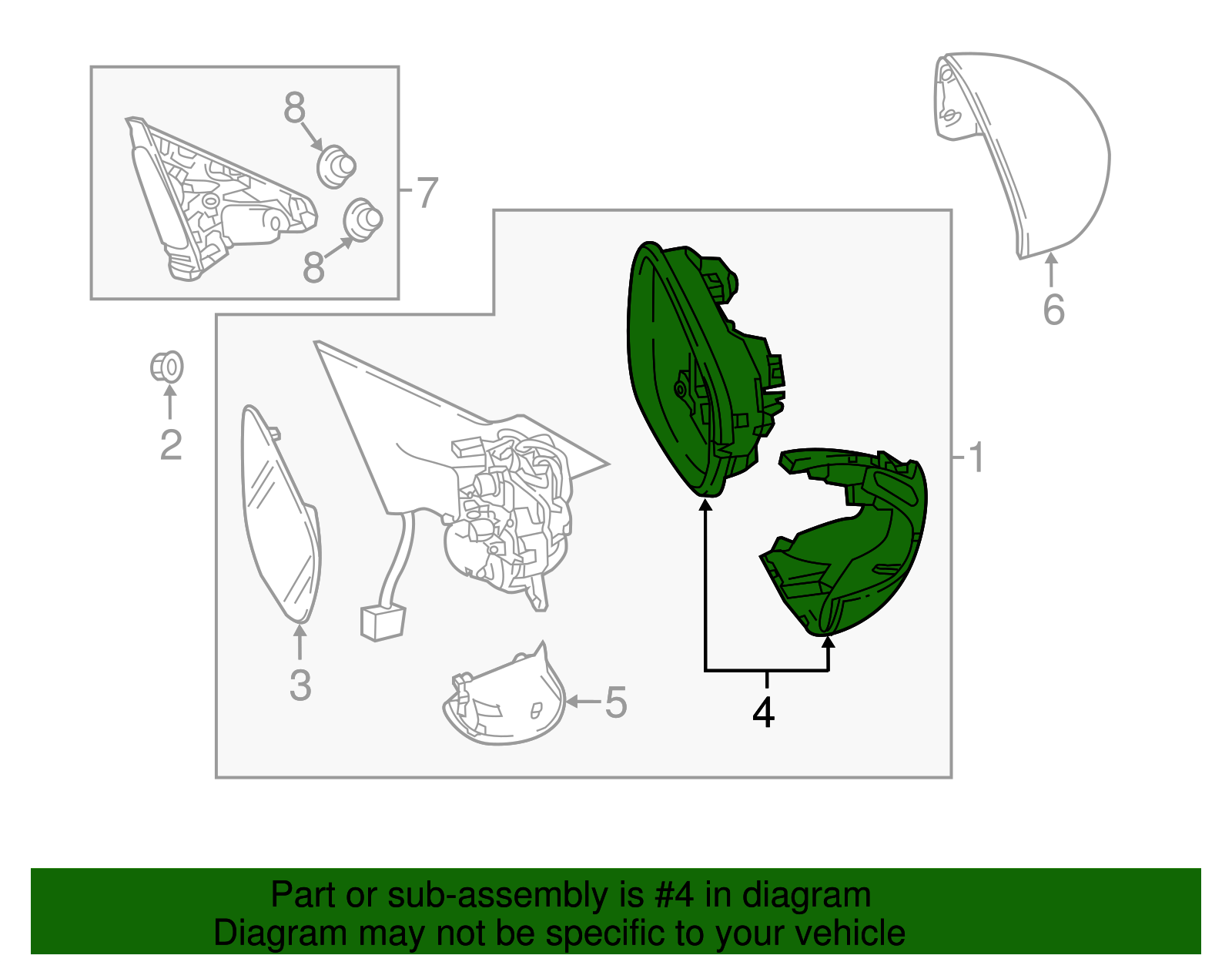 8
7
8
6
2
1
3
5
4

Part or sub-assembly is #4 in diagram
Diagram may not be specific to your vehicle