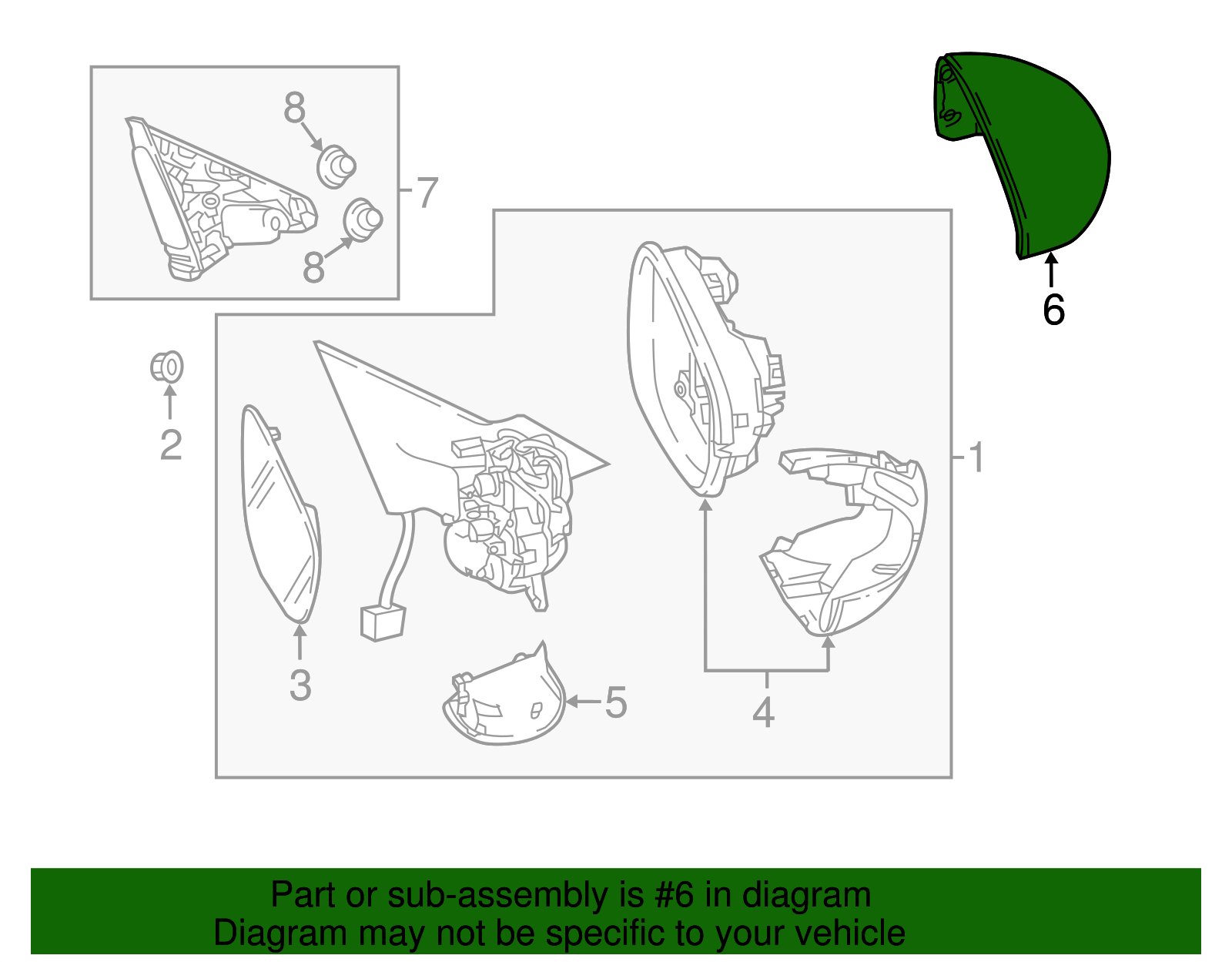 8
7
8
6
2
1
3
5
4

Part or sub-assembly is #6 in diagram
Diagram may not be specific to your vehicle