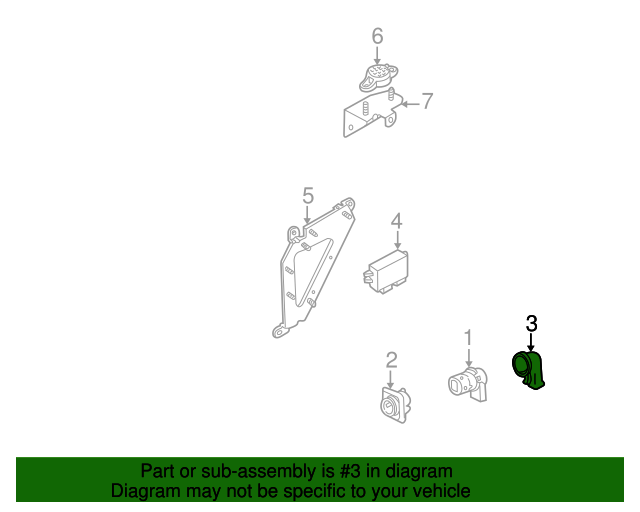 6
7
5
4
3
1
2
Part or sub-assembly is #3 in diagram
Diagram may not be specific to your vehicle