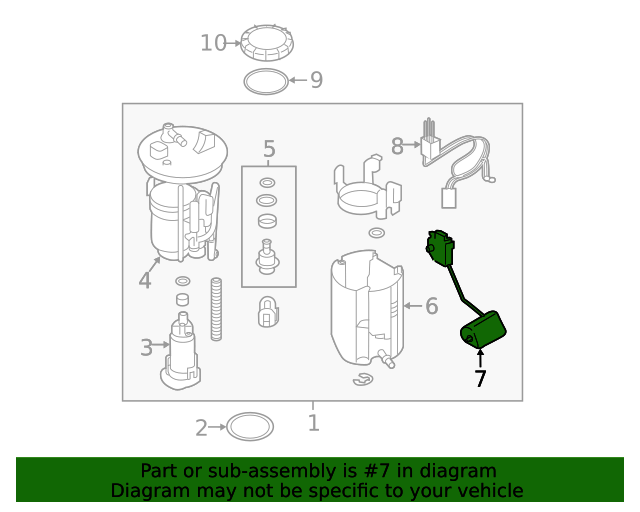 10
9
5
8
4
6
3
7
2
1

Part or sub-assembly is #7 in diagram
Diagram may not be specific to your vehicle