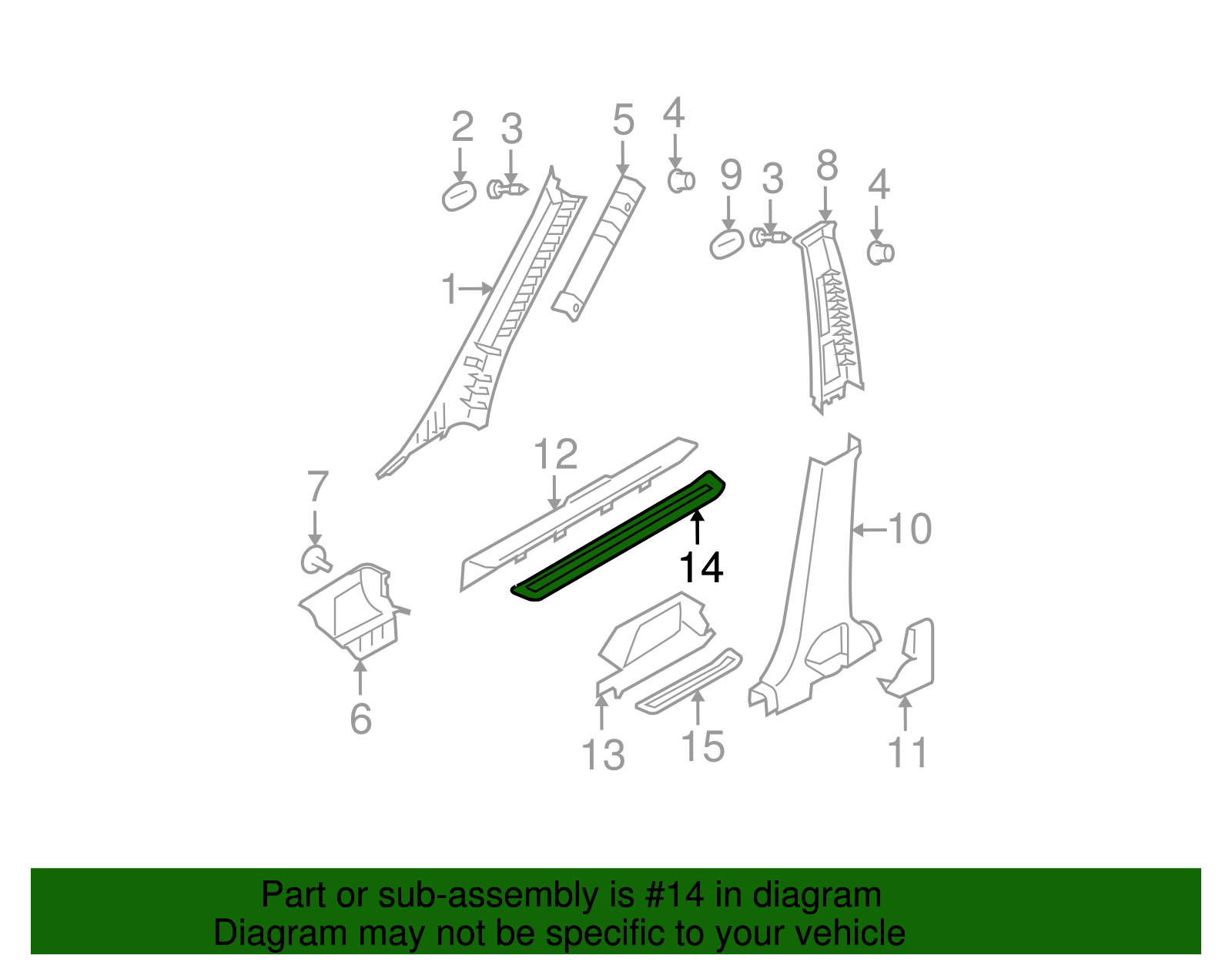 2
3
5
4
9
3
8
4
1
12
7
14
10
6
13
15
11

Part or sub-assembly is #14 in diagram
Diagram may not be specific to your vehicle