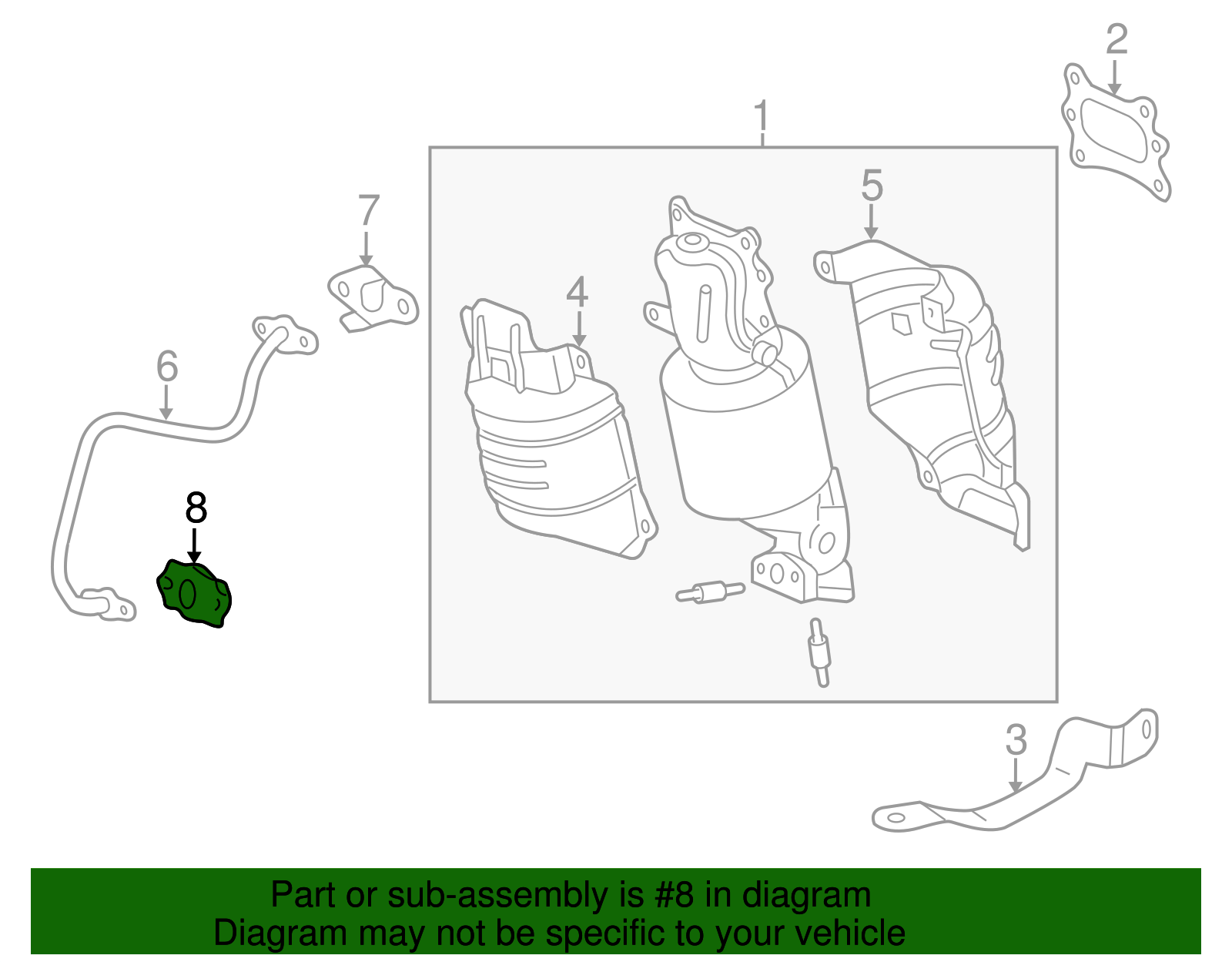 2
1
5
7
4
6
8
3

Part or sub-assembly is #8 in diagram
Diagram may not be specific to your vehicle