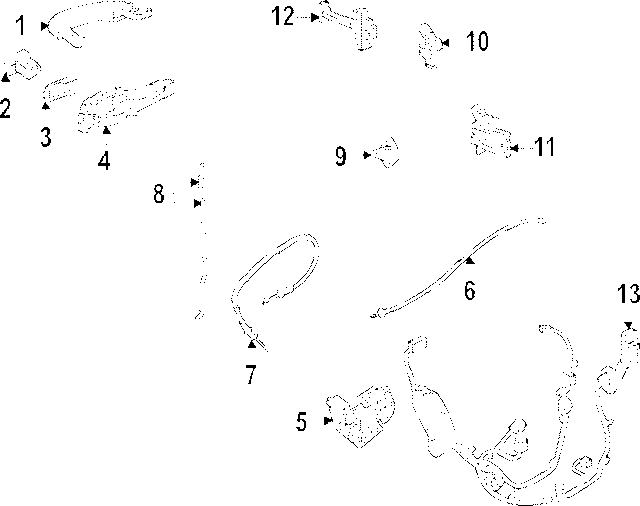 1
12
10
2
3
4
9
11
8
6
13
7
5