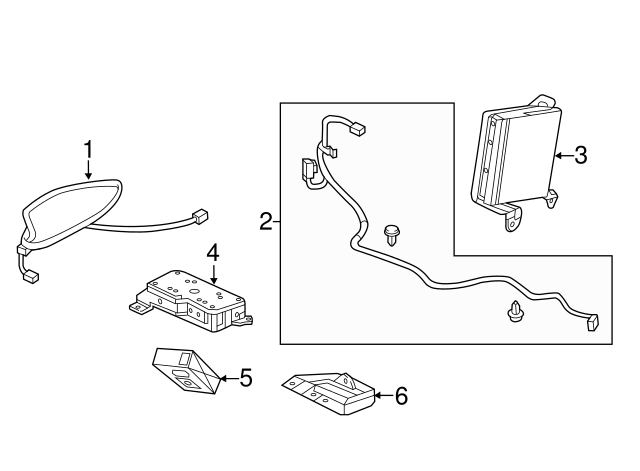 1
2
3
4
5
6