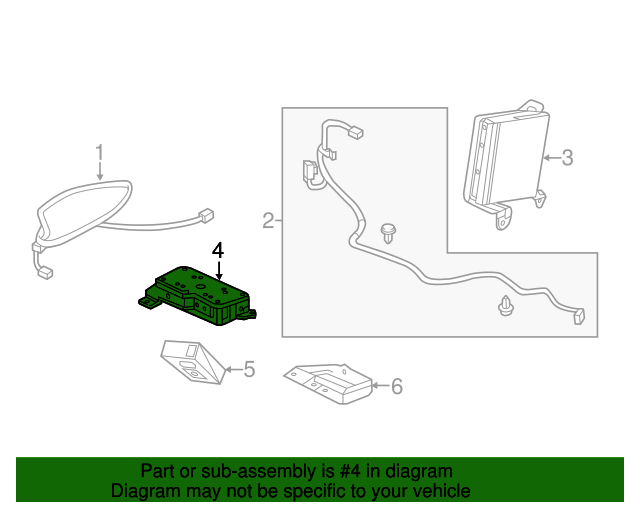 1

2

3

4

5

6

Part or sub-assembly is #4 in diagram
Diagram may not be specific to your vehicle