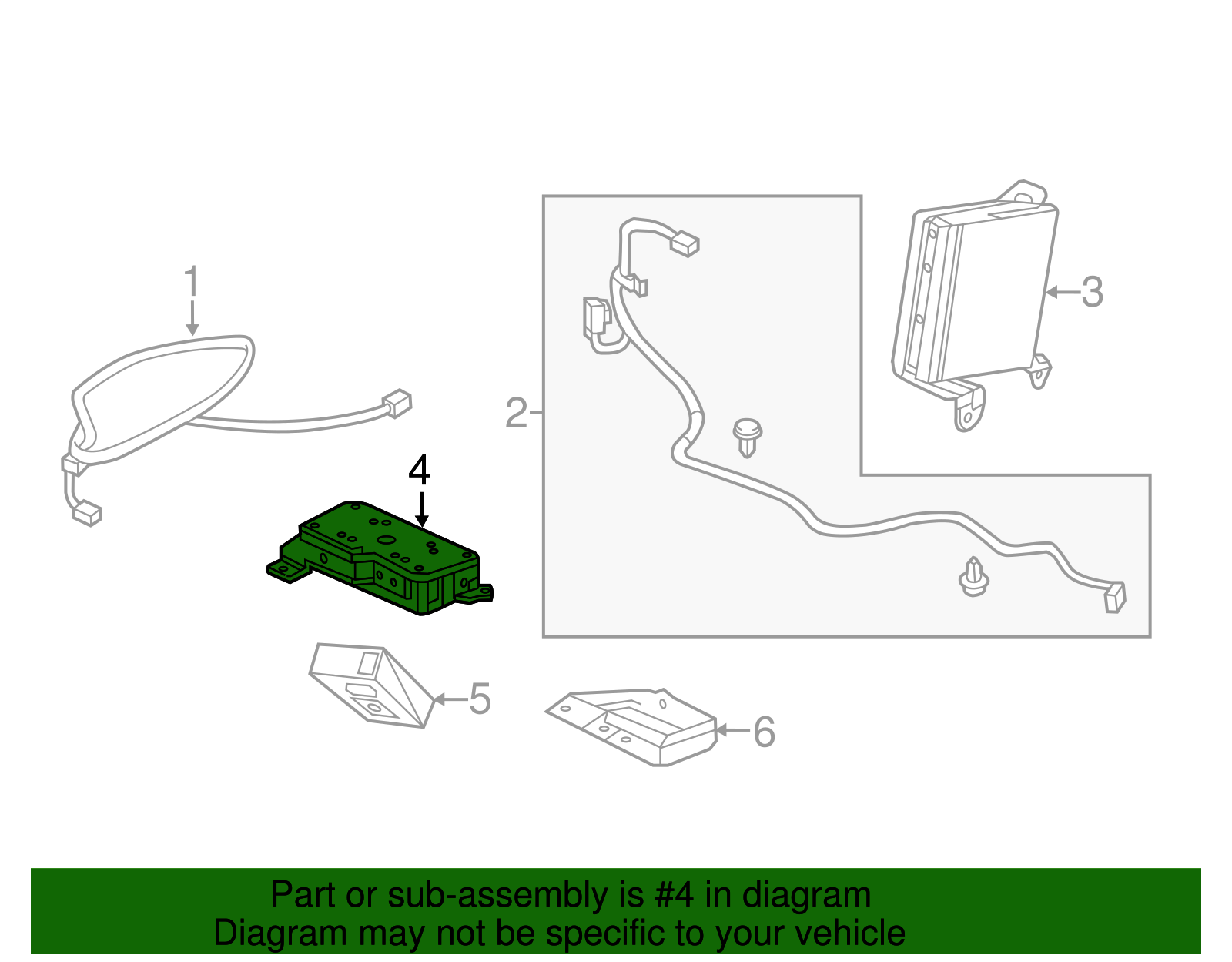 1

2

3

4

5

6

Part or sub-assembly is #4 in diagram
Diagram may not be specific to your vehicle