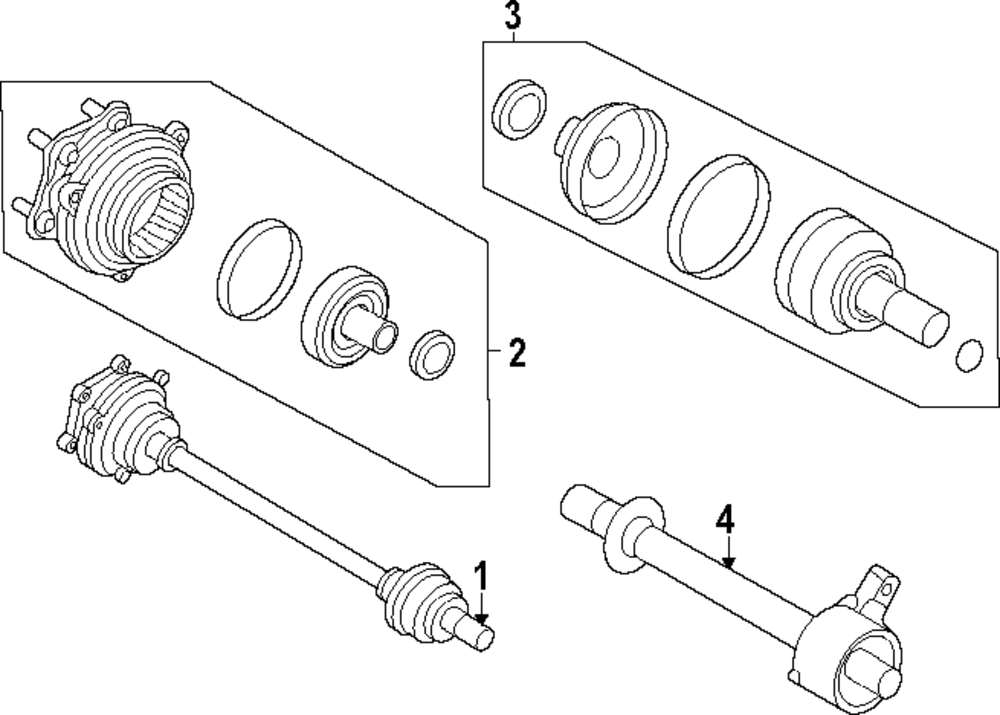 3
2
1
4